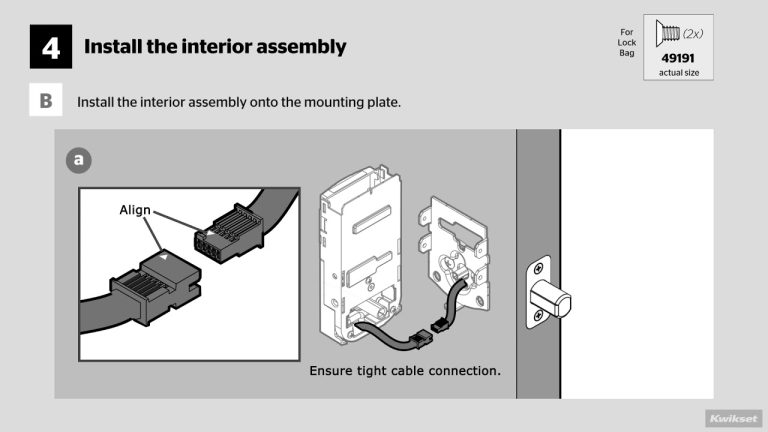 4 Install the interior assembly

For Lock Bag

(2x)

49191

actual size

B Install the interior assembly onto the mounting plate.

a

Align

Ensure tight cable connection.

Kwikset